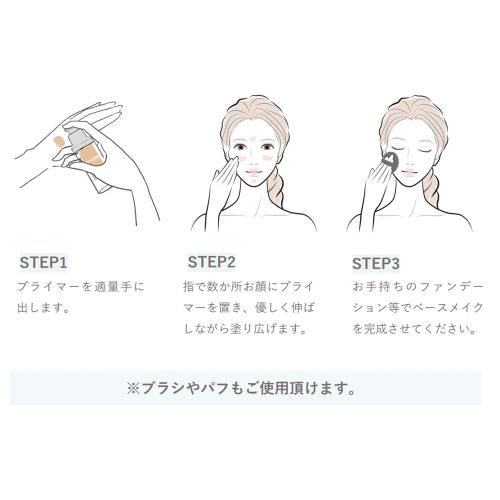 STEP1
プライマーを適量手に出します。

STEP2
指で数か所お顔にプライマーを置き、優しく伸ばしながら塗り広げます。

STEP3
お手持ちのファンデーション等でベースメイクを完成させてください。

※ブラシやパフもご使用頂けます。