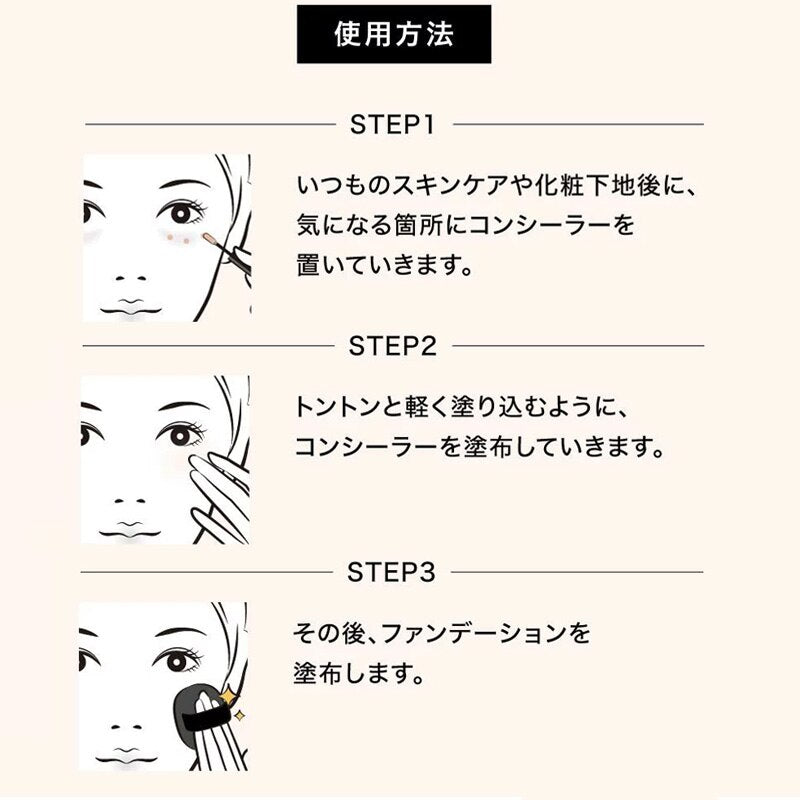 使用方法

STEP1

いつものスキンケアや化粧下地後に、気になる箇所にコンシーラーを置いていきます。

STEP2

トントンと軽く塗り込むように、コンシーラーを塗布していきます。

STEP3

その後、ファンデーションを塗布します。